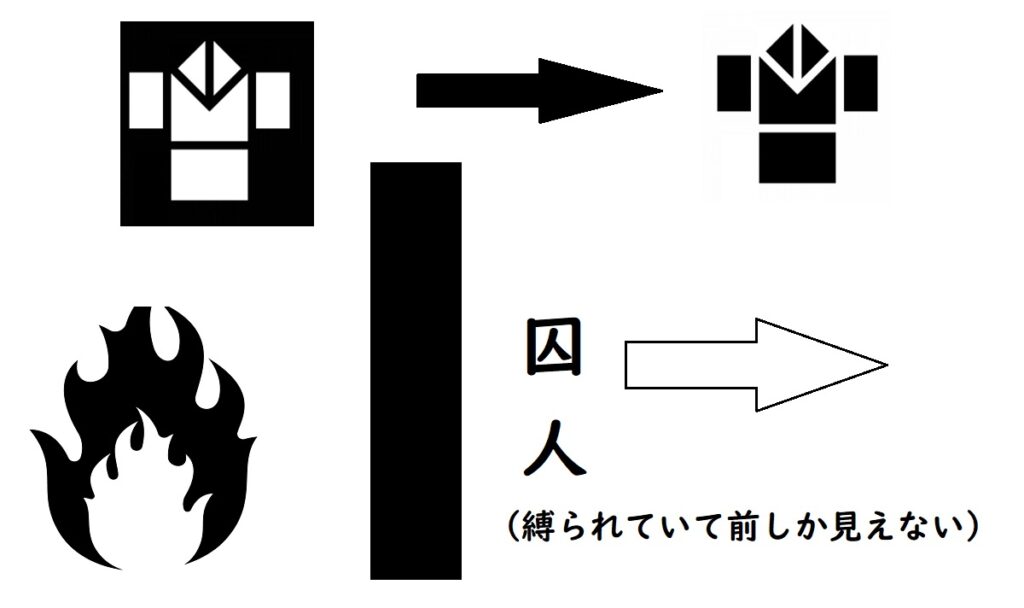 囚人
（縛られていて前しか見えない）